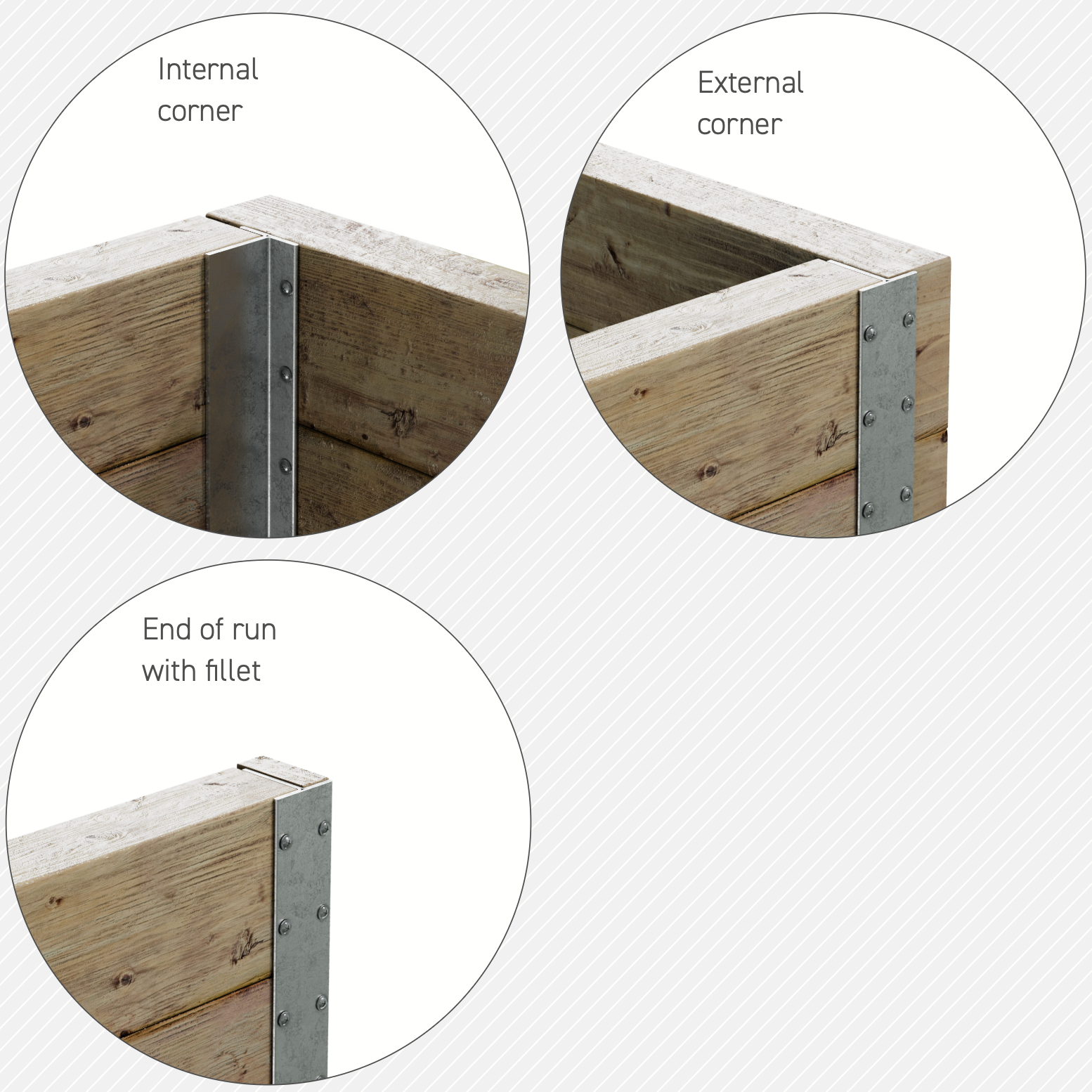 Internal corner

External corner

End of run with fillet